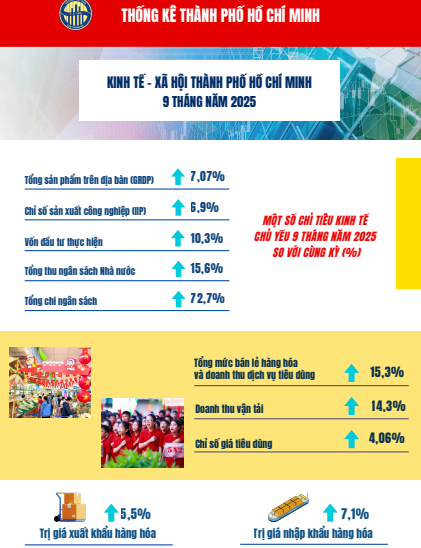 THỐNG KÊ THÀNH PHỐ HỒ CHÍ MINH

KINH TẾ - XÃ HỘI THÀNH PHỐ HỒ CHÍ MINH
9 THÁNG NĂM 2025

Tổng sản phẩm trên địa bàn (GRDP) 7,07%

Chỉ số sản xuất công nghiệp (IIP) 6,9%

Vốn đầu tư thực hiện 10,3%

Tổng thu ngân sách Nhà nước 15,6%

Tổng chi ngân sách 72,7%

MỘT SỐ CHỈ TIÊU KINH TẾ CHỦ YẾU 9 THÁNG NĂM 2025 SO VỚI CÙNG KỲ (%)

Tổng mức bán lẻ hàng hóa và doanh thu dịch vụ tiêu dùng 15,3%

Doanh thu vận tải 14,3%

Chỉ số giá tiêu dùng 4,06%

5,5%
Trị giá xuất khẩu hàng hóa

7,1%
Trị giá nhập khẩu hàng hóa