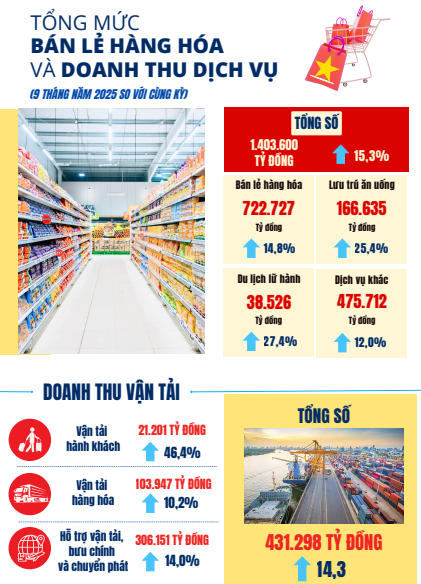 TỔNG MỨC
BÁN LẺ HÀNG HÓA
VÀ DOANH THU DỊCH VỤ
(9 THÁNG NĂM 2025 SO VỚI CÙNG KỲ)

TỔNG SỐ
1.403.600 TỶ ĐỒNG
15,3%

Bán lẻ hàng hóa
722.727
Tỷ đồng
14,8%

Lưu trú ăn uống
166.635
Tỷ đồng
25,4%

Du lịch lữ hành
38.526
Tỷ đồng
27,4%

Dịch vụ khác
475.712
Tỷ đồng
12,0%

DOANH THU VẬN TẢI

Vận tải hành khách
21.201 TỶ ĐỒNG
46,4%

Vận tải hàng hóa
103.947 TỶ ĐỒNG
10,2%

Hỗ trợ vận tải, bưu chính và chuyển phát
306.151 TỶ ĐỒNG
14,0%

TỔNG SỐ
431.298 TỶ ĐỒNG
14,3