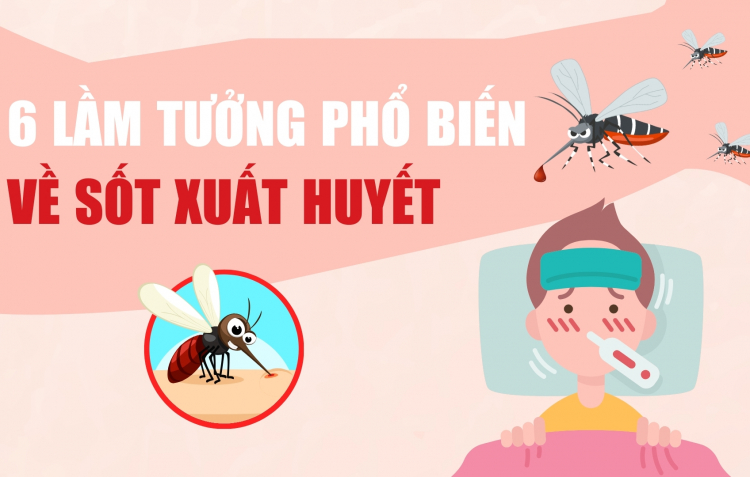 6 LẦM TƯỞNG PHỔ BIẾN
VỀ SỐT XUẤT HUYẾT