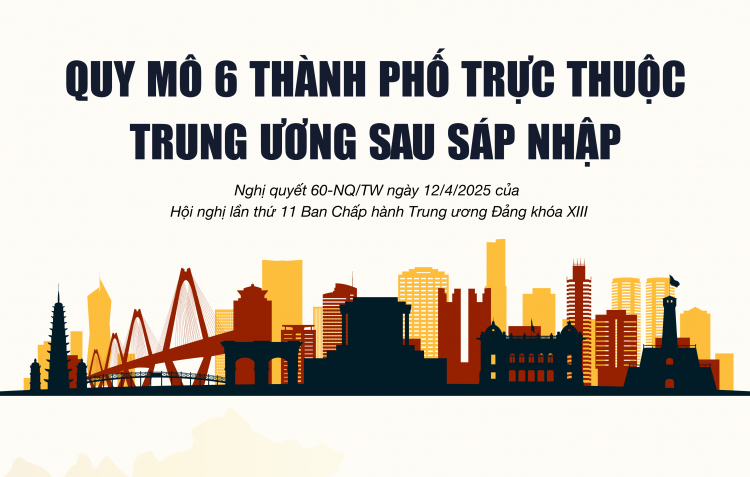 QUY MÔ 6 THÀNH PHỐ TRỰC THUỘC TRUNG ƯƠNG SAU SÁP NHẬP

Nghị quyết 60-NQ/TW ngày 12/4/2025 của Hội nghị lần thứ 11 Ban Chấp hành Trung ương Đảng khóa XIII