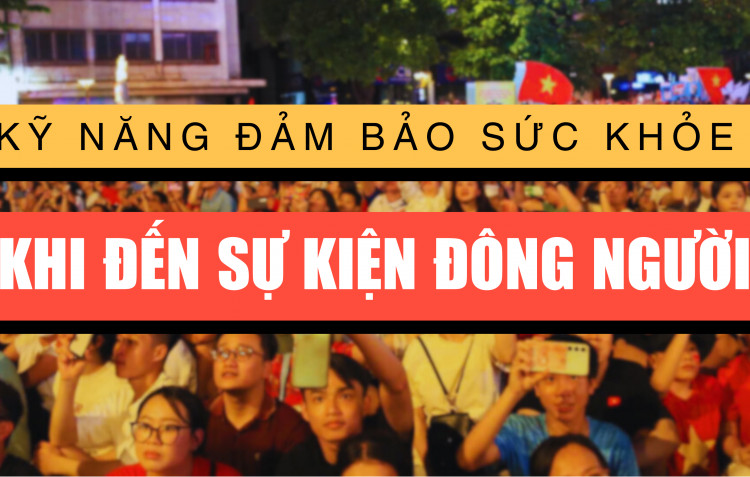 KỸ NĂNG ĐẢM BẢO SỨC KHỎE

KHI ĐẾN SỰ KIỆN ĐÔNG NGƯỜI