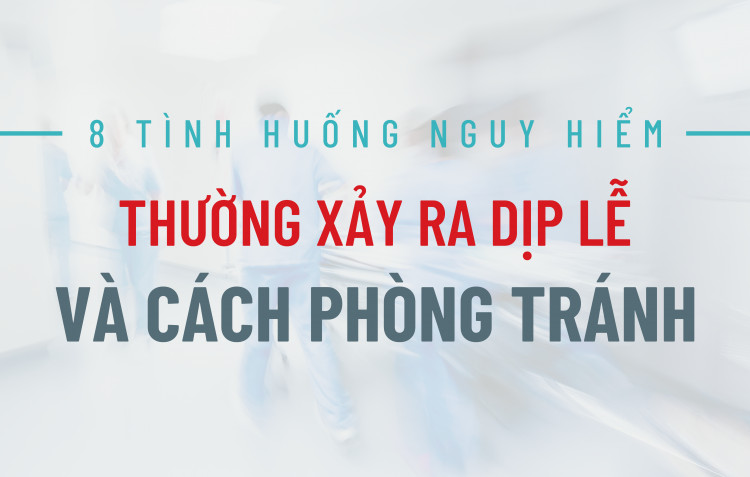 8 TÌNH HUỐNG NGUY HIỂM

THƯỜNG XẢY RA DỊP LỄ

VÀ CÁCH PHÒNG TRÁNH