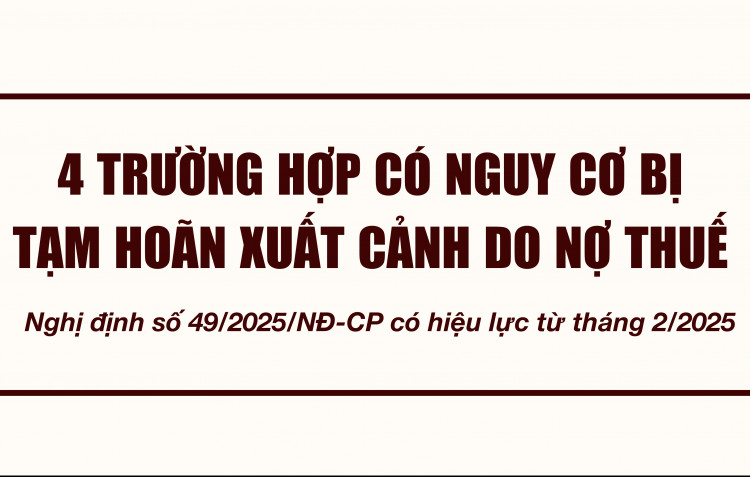 4 TRƯỜNG HỢP CÓ NGUY CƠ BỊ TẠM HOÃN XUẤT CẢNH DO NỢ THUẾ

Nghị định số 49/2025/NĐ-CP có hiệu lực từ tháng 2/2025