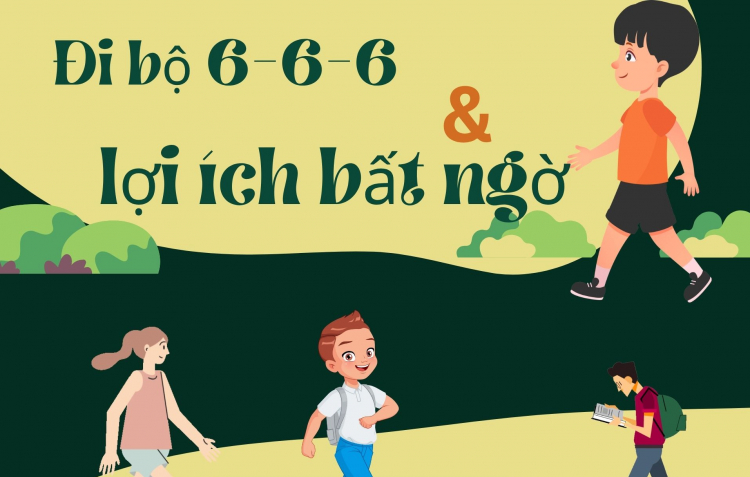 Đi bộ 6-6-6
&
lợi ích bất ngờ