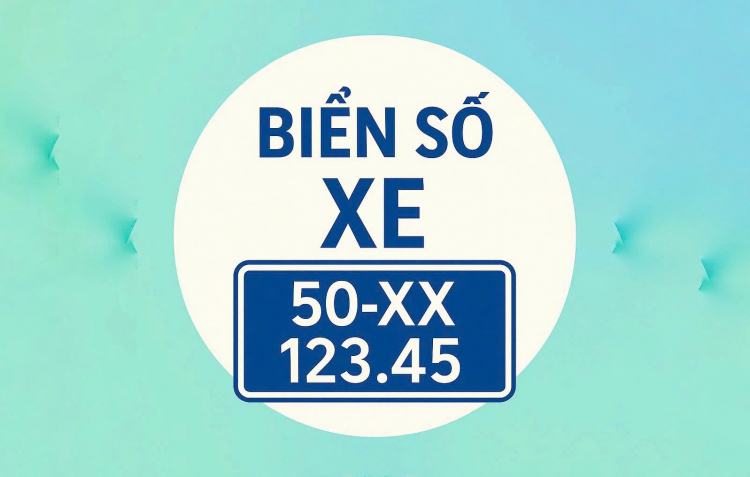 BIỂN SỐ XE

50-XX
123.45