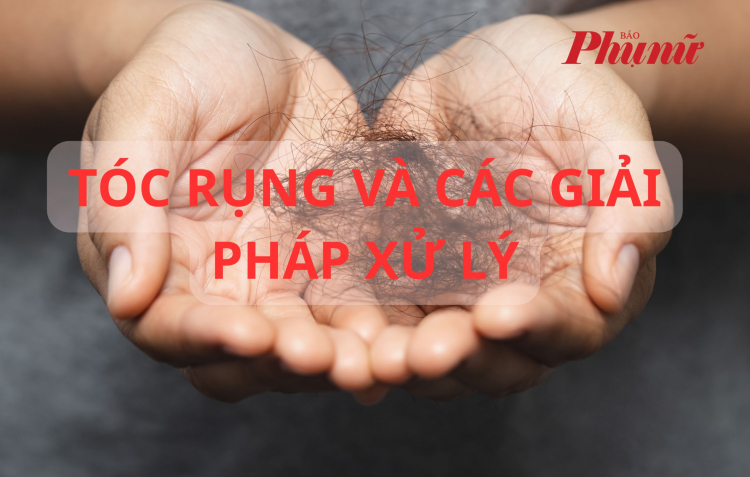 BÁO
Phụnữ

TÓC RỤNG VÀ CÁC GIẢI PHÁP XỬ LÝ