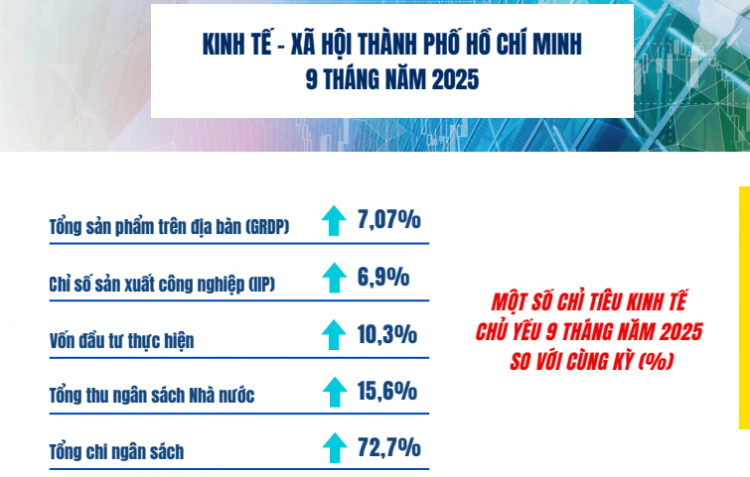 KINH TẾ - XÃ HỘI THÀNH PHỐ HỒ CHÍ MINH
9 THÁNG NĂM 2025

Tổng sản phẩm trên địa bàn (GRDP) 7,07%

Chỉ số sản xuất công nghiệp (IIP) 6,9%

Vốn đầu tư thực hiện 10,3%

Tổng thu ngân sách Nhà nước 15,6%

Tổng chi ngân sách 72,7%

MỘT SỐ CHỈ TIÊU KINH TẾ CHỦ YẾU 9 THÁNG NĂM 2025 SO VỚI CÙNG KỲ (%)