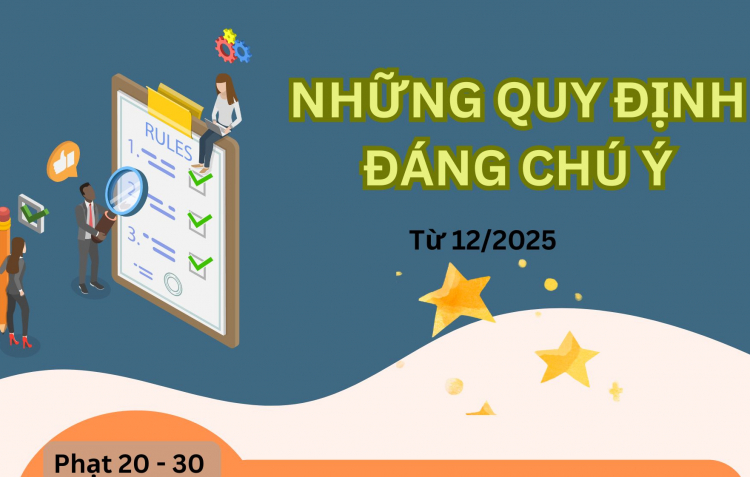 RULES
1.
2.
3.

NHỮNG QUY ĐỊNH ĐÁNG CHÚ Ý

Từ 12/2025

Phạt 20 - 30