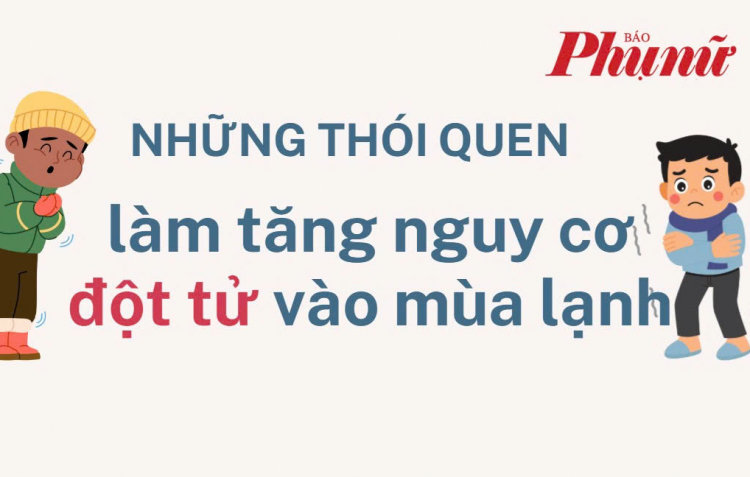 BÁO Phụ nữ

NHỮNG THÓI QUEN

làm tăng nguy cơ đột tử vào mùa lạnh